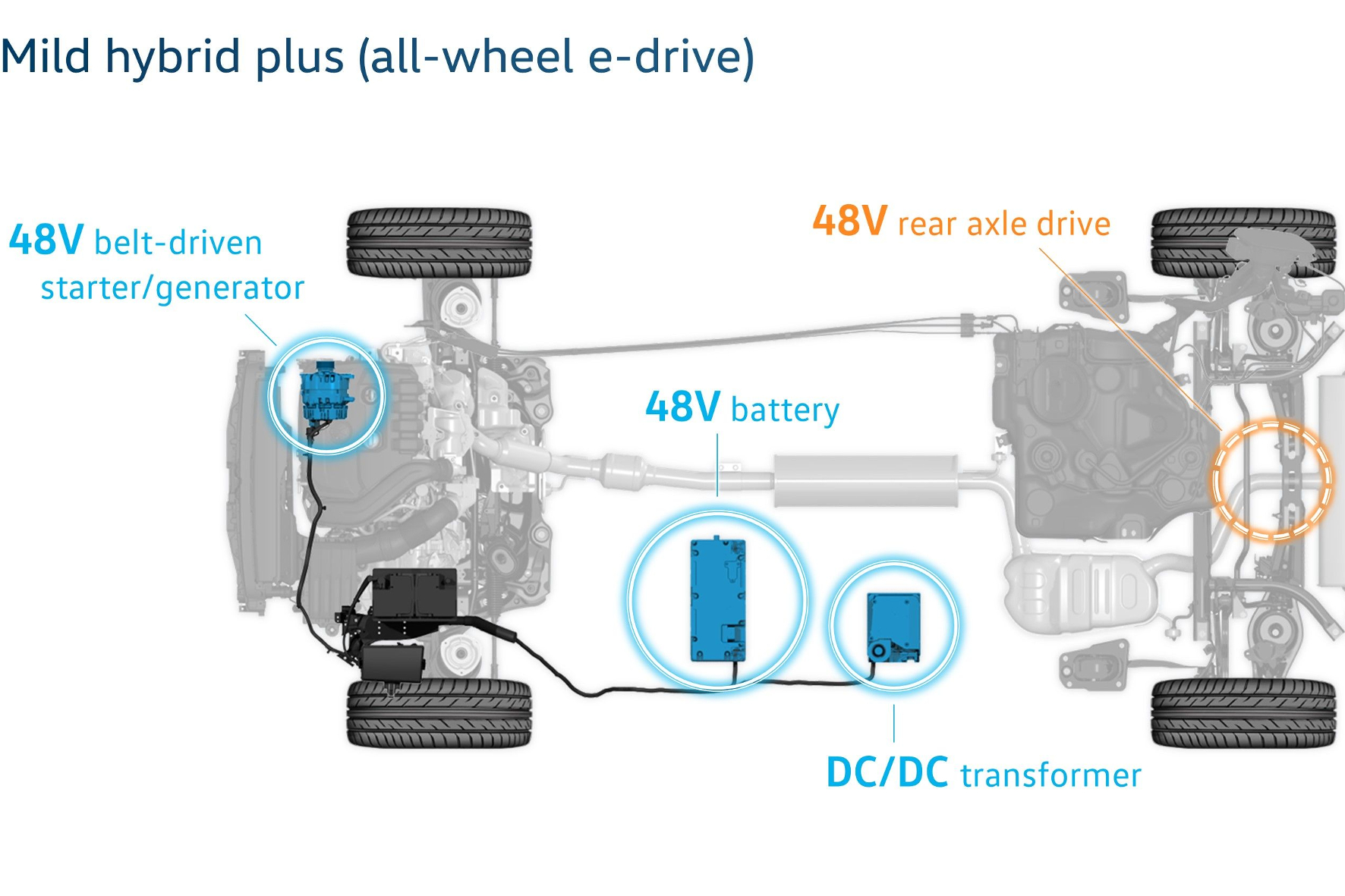 Mild hybrid plus (all-wheel e-drive)

48V belt-driven starter/generator

48V rear axle drive

48V battery

DC/DC transformer